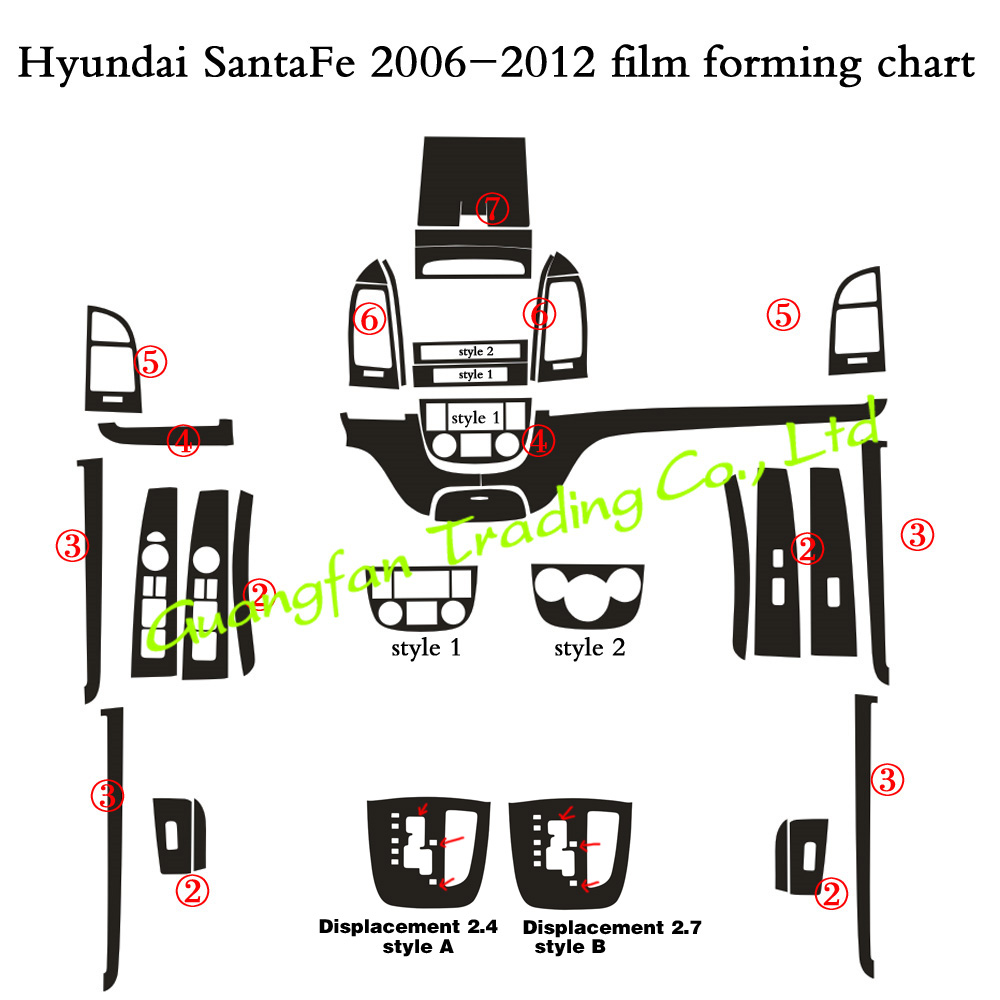 Hyundai SantaFe 2006–2012 film forming chart

⑦

⑥ ⑥ ⑤

⑤

style 2
style 1

style 1

④ ④

Guangfan Trading Co., Ltd

③ ② ② ③

style 1 style 2

③ ③

② ②

Displacement 2.4 style A
Displacement 2.7 style B